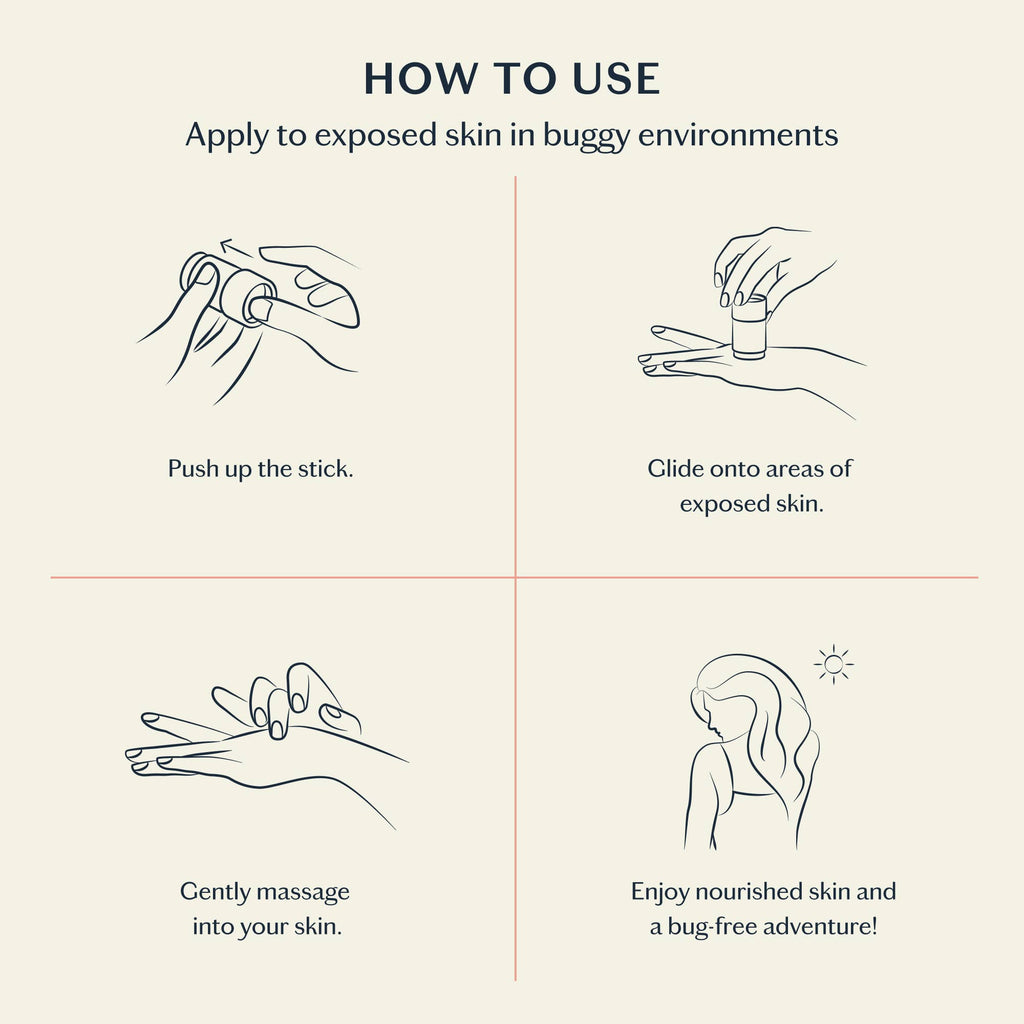 HOW TO USE

Apply to exposed skin in buggy environments

Push up the stick.

Glide onto areas of exposed skin.

Gently massage into your skin.

Enjoy nourished skin and a bug-free adventure!